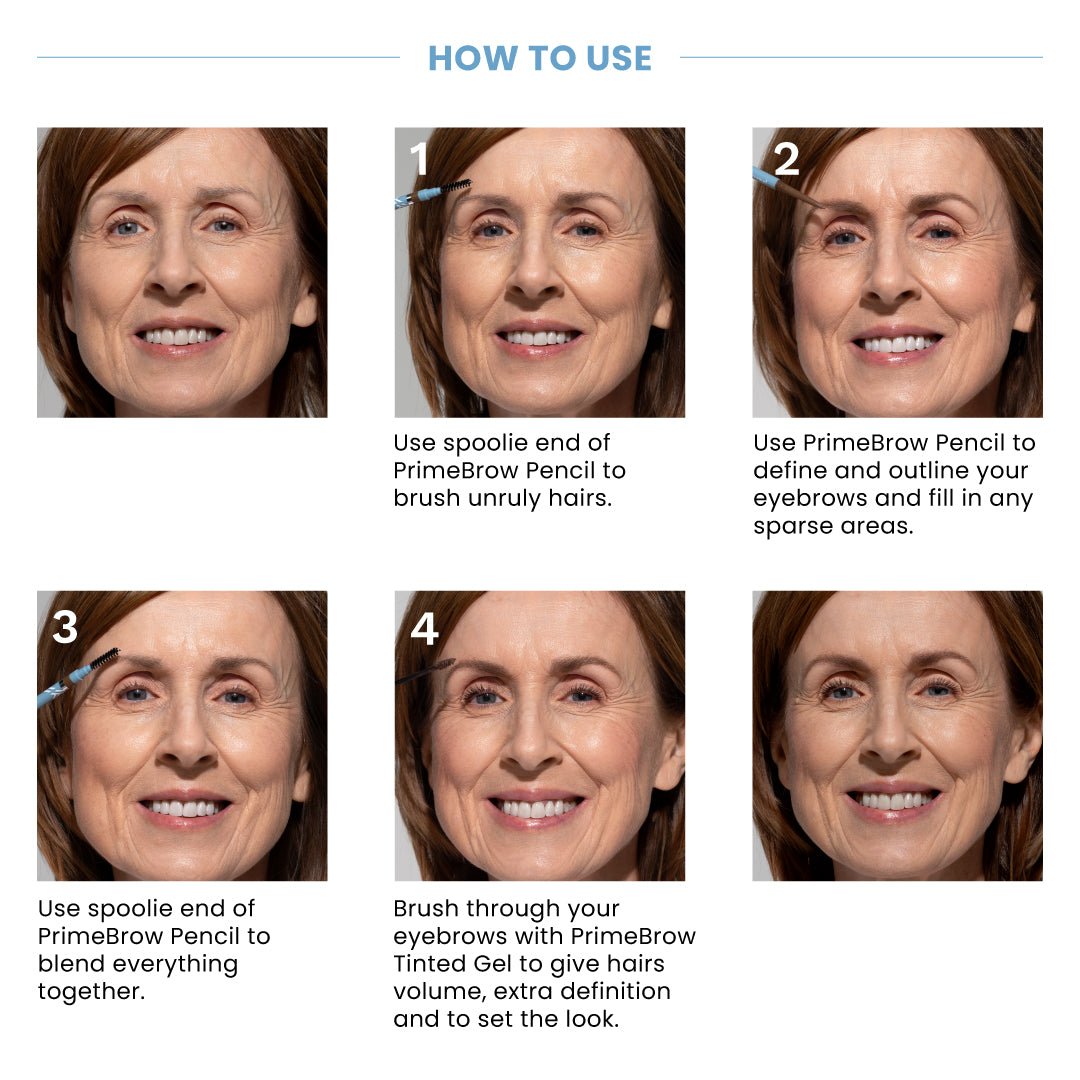 HOW TO USE

1

Use spoolie end of PrimeBrow Pencil to brush unruly hairs.

2

Use PrimeBrow Pencil to define and outline your eyebrows and fill in any sparse areas.

3

Use spoolie end of PrimeBrow Pencil to blend everything together.

4

Brush through your eyebrows with PrimeBrow Tinted Gel to give hairs volume, extra definition and to set the look.